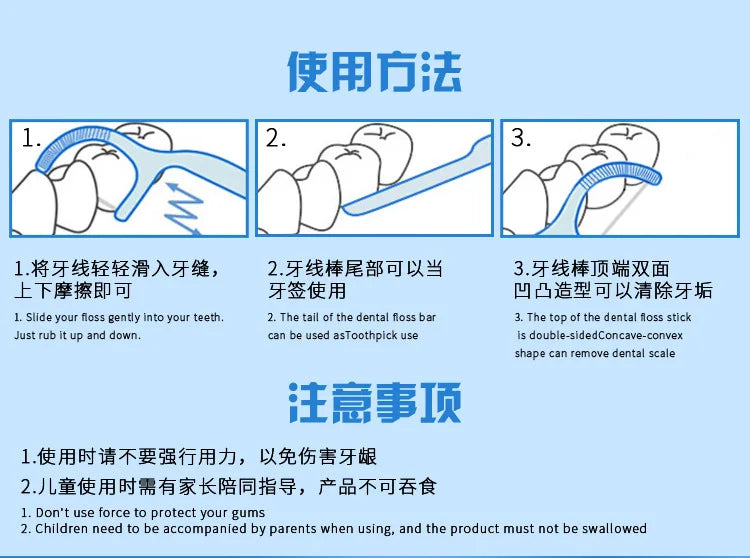 使用方法

1.

2.

3.

1.将牙线轻轻滑入牙缝，上下摩擦即可

1. Slide your floss gently into your teeth. Just rub it up and down.

2.牙线棒尾部可以当牙签使用

2. The tail of the dental floss bar can be used asToothpick use

3.牙线棒顶端双面凹凸造型可以清除牙垢

3. The top of the dental floss stick is double-sidedConcave-convex shape can remove dental scale

注意事项

1.使用时请不要强行用力，以免伤害牙龈

2.儿童使用时需有家长陪同指导，产品不可吞食

1. Don't use force to protect your gums

2. Children need to be accompanied by parents when using, and the product must not be swallowed