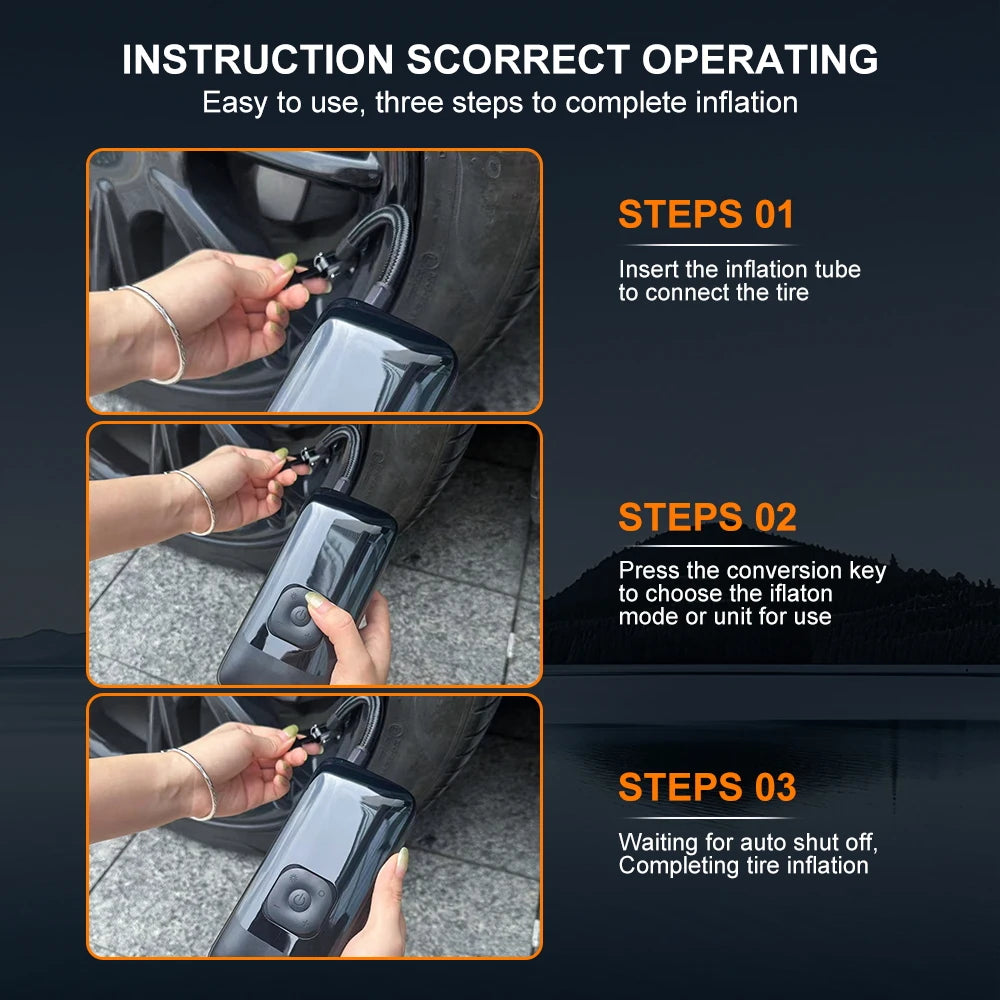 INSTRUCTION SCORRECT OPERATING
Easy to use, three steps to complete inflation

STEPS 01
Insert the inflation tube to connect the tire

STEPS 02
Press the conversion key to choose the iflaton mode or unit for use

STEPS 03
Waiting for auto shut off, Completing tire inflation