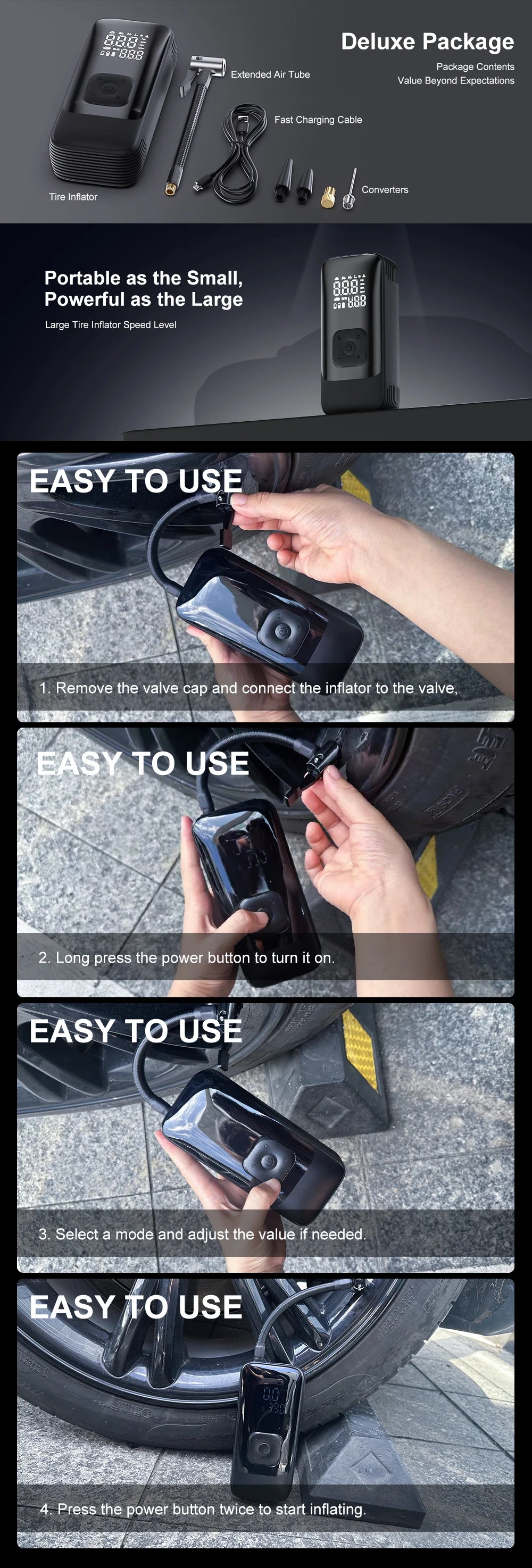 Deluxe Package
Package Contents
Value Beyond Expectations

Extended Air Tube

Fast Charging Cable

Converters

Tire Inflator

Portable as the Small, Powerful as the Large
Large Tire Inflator Speed Level

EASY TO USE
1. Remove the valve cap and connect the inflator to the valve,

EASY TO USE
2. Long press the power button to turn it on.

EASY TO USE
3. Select a mode and adjust the value if needed.

EASY TO USE
4. Press the power button twice to start inflating.