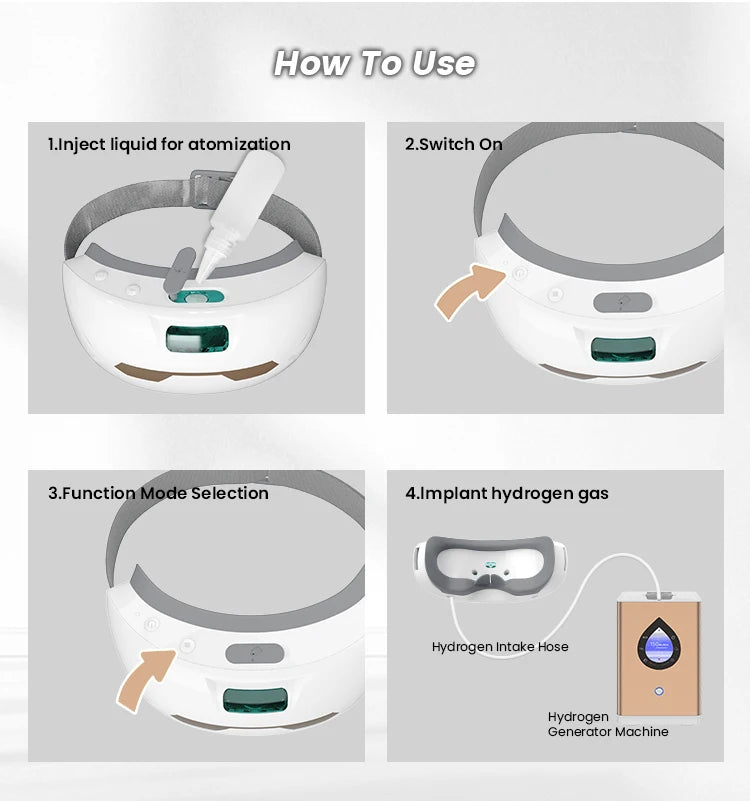 How To Use

1.Inject liquid for atomization

2.Switch On

3.Function Mode Selection

4.Implant hydrogen gas

Hydrogen Intake Hose

Hydrogen Generator Machine